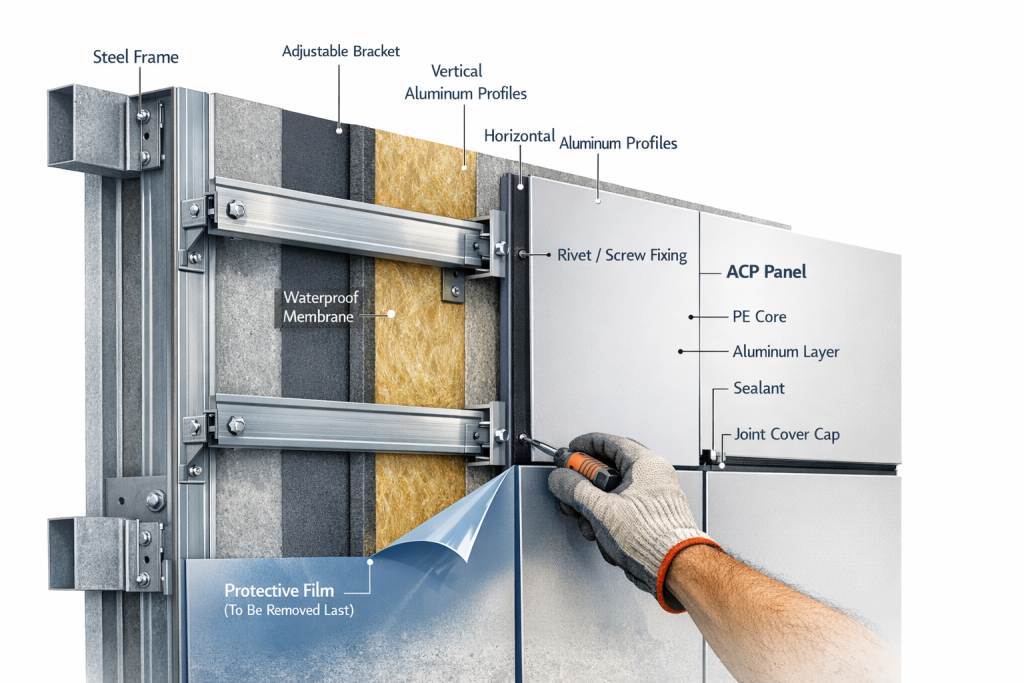 Steel Frame

Adjustable Bracket

Vertical Aluminum Profiles

Horizontal

Aluminum Profiles

Rivet / Screw Fixing

ACP Panel

Waterproof Membrane

PE Core

Aluminum Layer

Sealant

Joint Cover Cap

Protective Film
(To Be Removed Last)