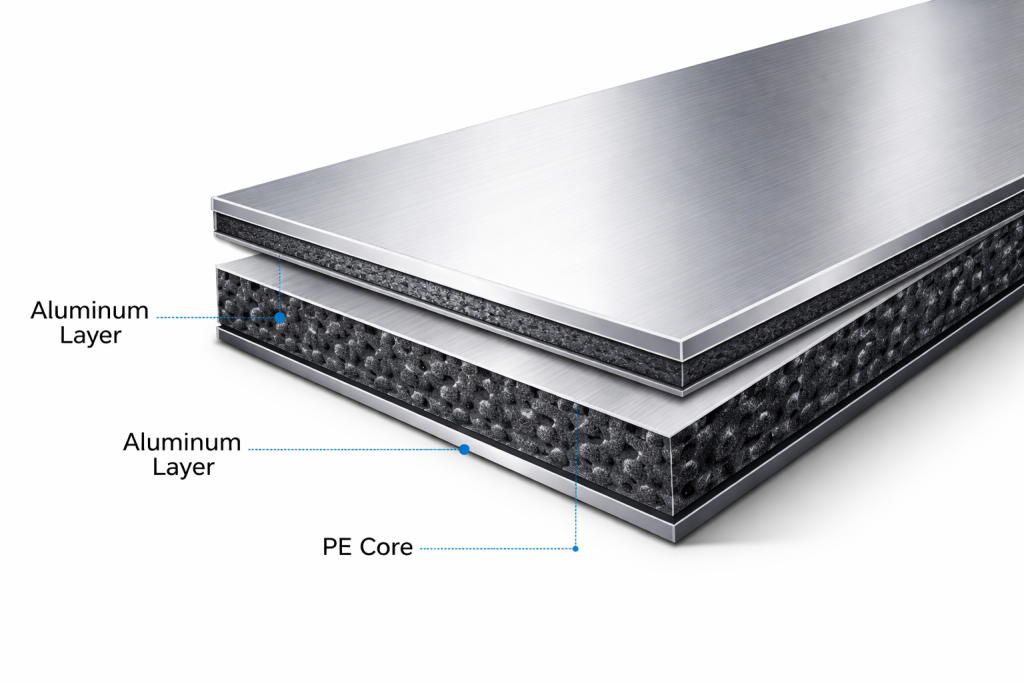 Aluminum Layer

Aluminum Layer

PE Core