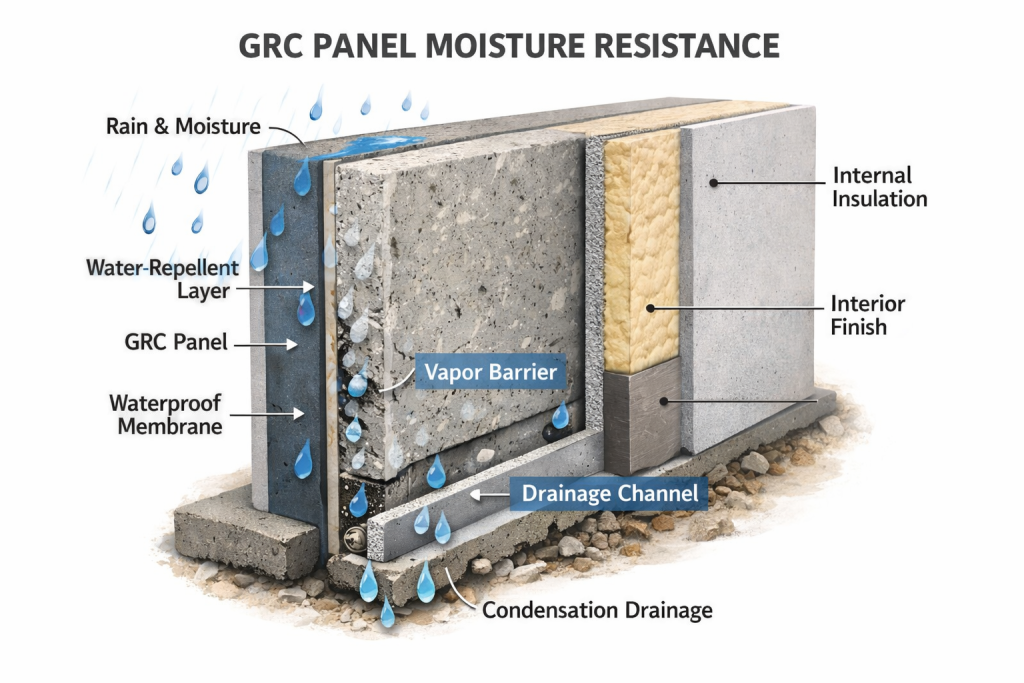 GRC PANEL MOISTURE RESISTANCE

Rain & Moisture

Water-Repellent Layer

GRC Panel

Waterproof Membrane

Vapor Barrier

Drainage Channel

Condensation Drainage

Internal Insulation

Interior Finish